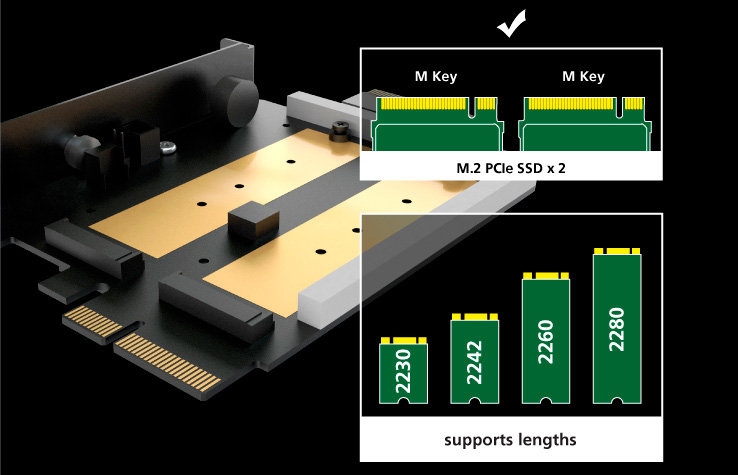 M Key
M Key
M.2 PCIe SSD x 2
2230
2242
2260
2280
supports lengths