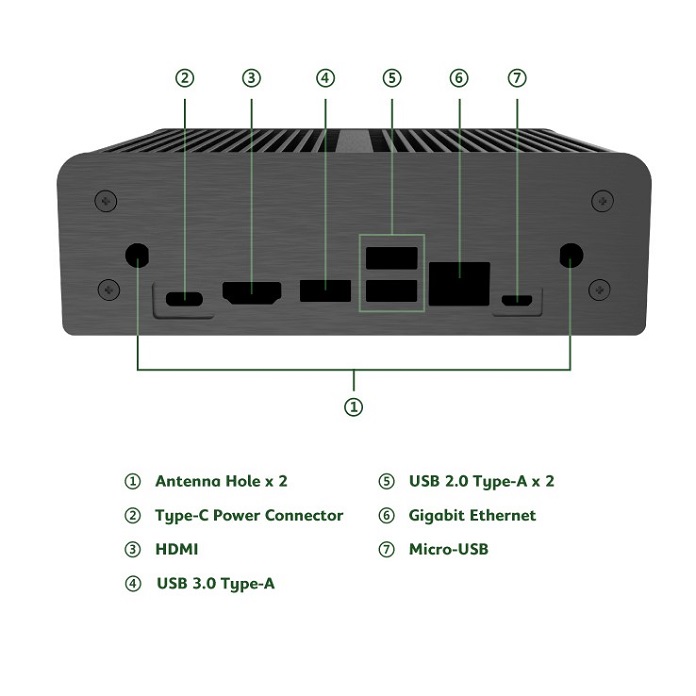 ② ③ ④ ⑤ ⑥ ⑦

①

① Antenna Hole x 2

② Type-C Power Connector

③ HDMI

④ USB 3.0 Type-A

⑤ USB 2.0 Type-A x 2

⑥ Gigabit Ethernet

⑦ Micro-USB