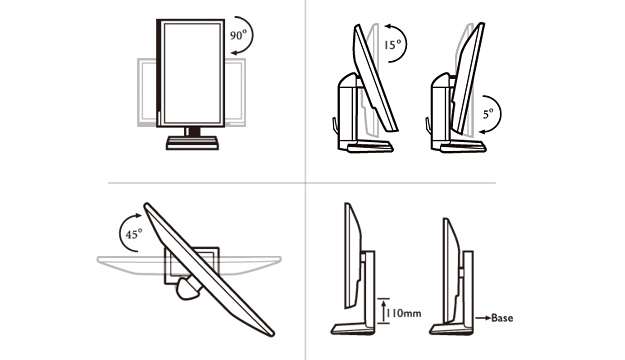 90°

15°

5°

45°

110mm

Base