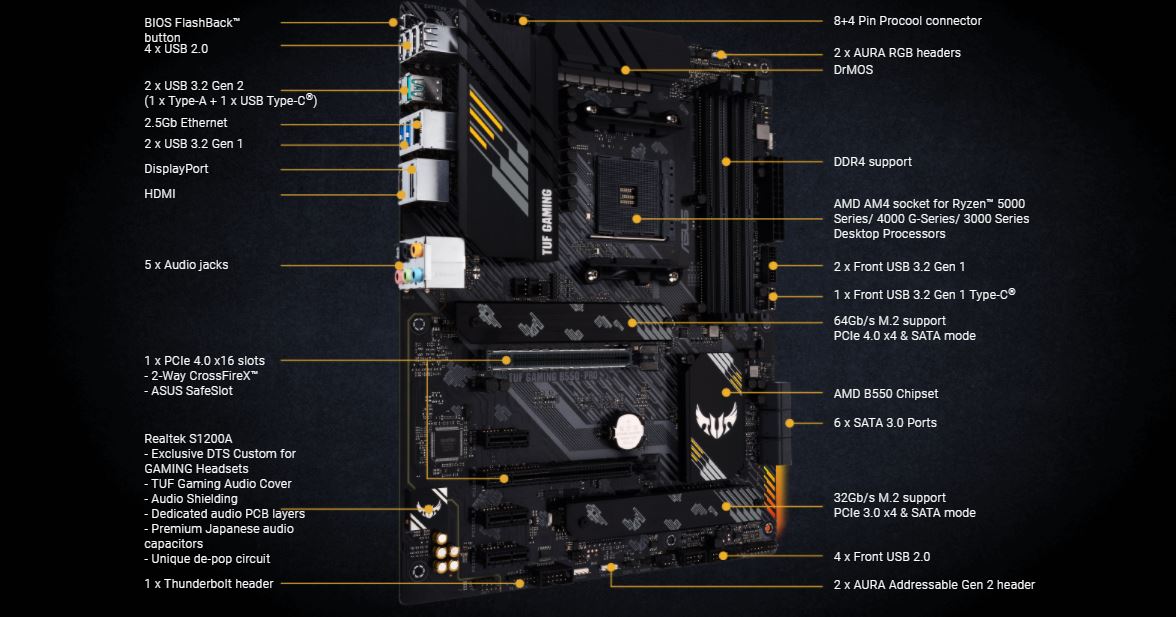 BIOS FlashBack™ button
4 x USB 2.0

2 x USB 3.2 Gen 2 (1 x Type-A + 1 x USB Type-C®)

2.5Gb Ethernet

2 x USB 3.2 Gen 1

DisplayPort

HDMI

5 x Audio jacks

1 x PCIe 4.0 x16 slots
- 2-Way CrossFireX™
- ASUS SafeSlot

Realtek S1200A
- Exclusive DTS Custom for GAMING Headsets
- TUF Gaming Audio Cover
- Audio Shielding
- Dedicated audio PCB layers
- Premium Japanese audio capacitors
- Unique de-pop circuit

1 x Thunderbolt header

TUF GAMING

TUF GAMING B550-PRO

8+4 Pin Procool connector

2 x AURA RGB headers

DrMOS

DDR4 support

AMD AM4 socket for Ryzen™ 5000 Series/ 4000 G-Series/ 3000 Series Desktop Processors

2 x Front USB 3.2 Gen 1

1 x Front USB 3.2 Gen 1 Type-C®

64Gb/s M.2 support
PCIe 4.0 x4 & SATA mode

AMD B550 Chipset

6 x SATA 3.0 Ports

32Gb/s M.2 support
PCIe 3.0 x4 & SATA mode

4 x Front USB 2.0

2 x AURA Addressable Gen 2 header