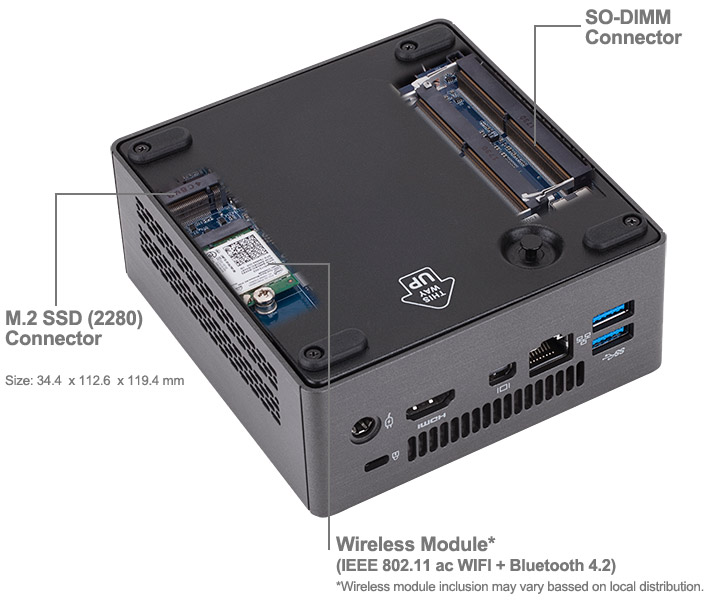 SO-DIMM Connector

M.2 SSD (2280) Connector

Size: 34.4 x 112.6 x 119.4 mm

THIS WAY UP

HDMI

Wireless Module*
(IEEE 802.11 ac WIFI + Bluetooth 4.2)
*Wireless module inclusion may vary bassed on local distribution.