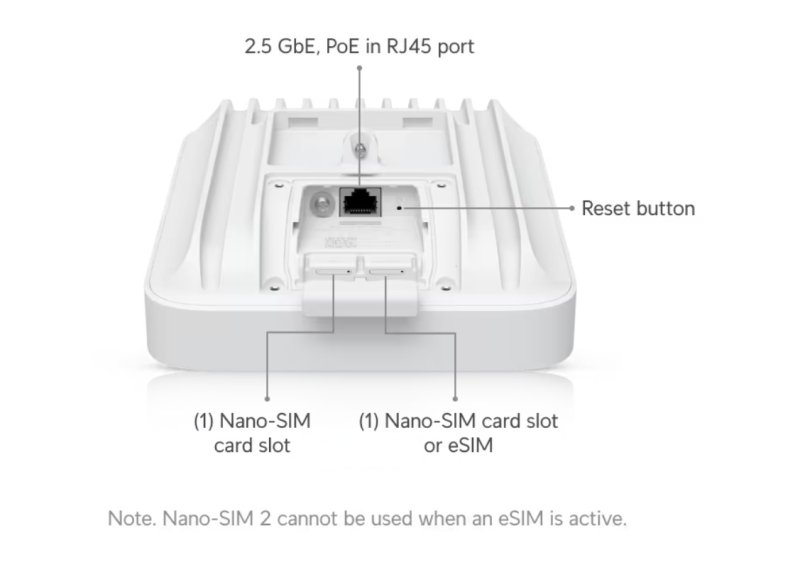 2.5 GbE, PoE in RJ45 port

Reset button

(1) Nano-SIM card slot

(1) Nano-SIM card slot or eSIM

Note. Nano-SIM 2 cannot be used when an eSIM is active.