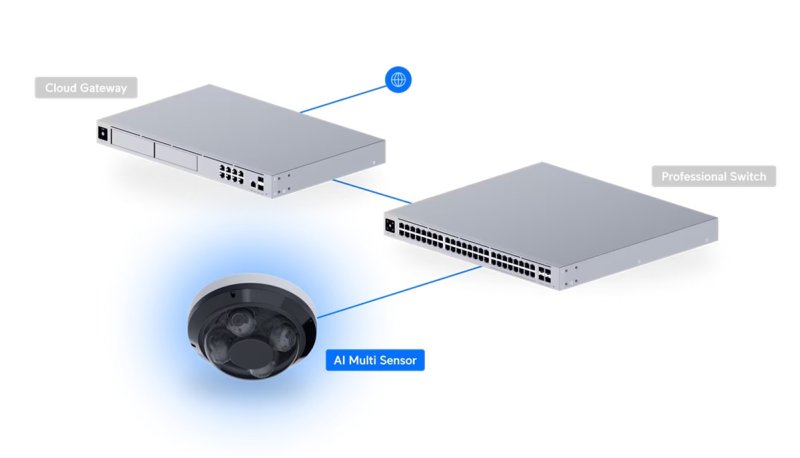 Cloud Gateway

Professional Switch

AI Multi Sensor