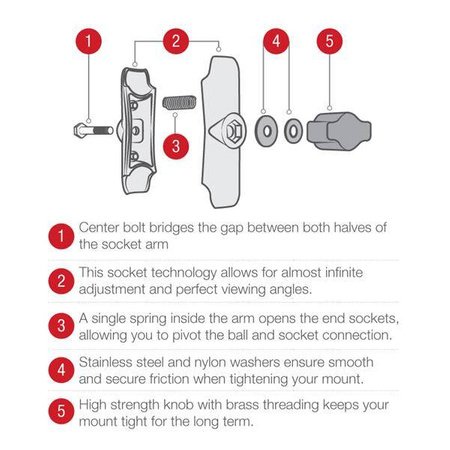 1
2
4
5
3

1 Center bolt bridges the gap between both halves of the socket arm

2 This socket technology allows for almost infinite adjustment and perfect viewing angles.

3 A single spring inside the arm opens the end sockets, allowing you to pivot the ball and socket connection.

4 Stainless steel and nylon washers ensure smooth and secure friction when tightening your mount.

5 High strength knob with brass threading keeps your mount tight for the long term.