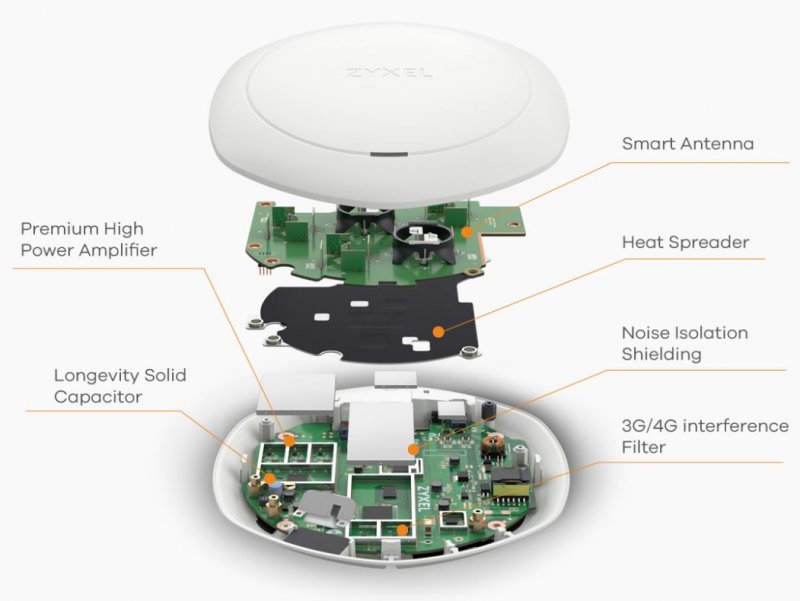 ZYXEL

Smart Antenna

Premium High Power Amplifier

Heat Spreader

Noise Isolation Shielding

Longevity Solid Capacitor

3G/4G interference Filter

ZYXEL