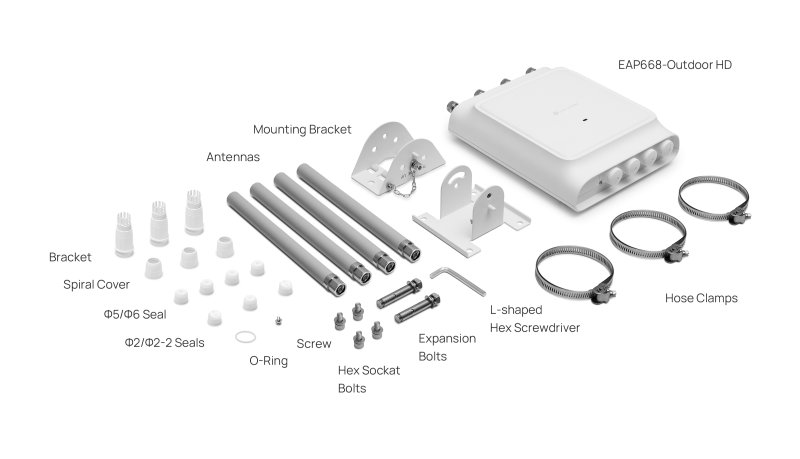 EAP668-Outdoor HD

Mounting Bracket

Antennas

Bracket

Spiral Cover

Φ5/Φ6 Seal

Φ2/Φ2-2 Seals

O-Ring

Screw

Hex Sockat Bolts

Expansion Bolts

L-shaped Hex Screwdriver

Hose Clamps